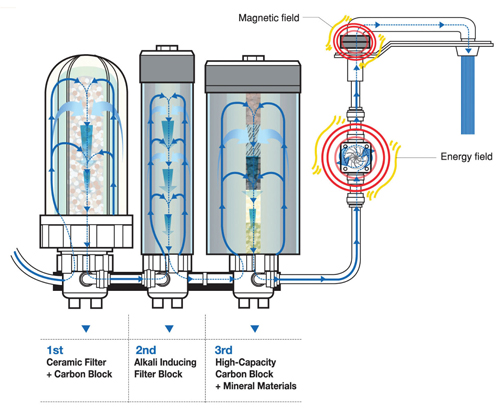 Magnetic field

Energy field

1st
Ceramic Filter
+ Carbon Block

2nd
Alkali Inducing
Filter Block

3rd
High-Capacity
Carbon Block
+ Mineral Materials